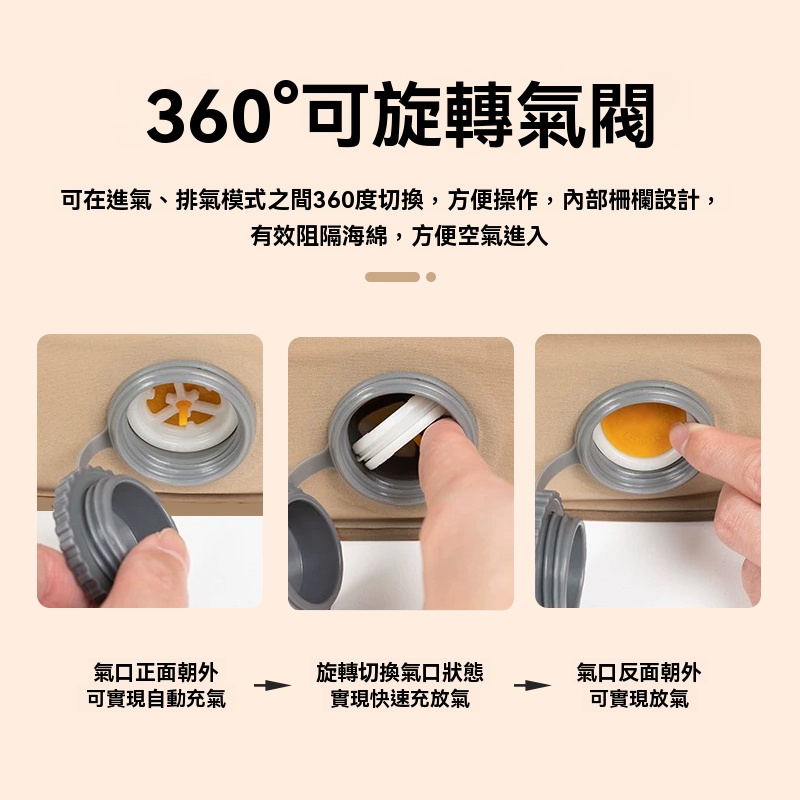 360°可旋轉氣閥

可在進氣、排氣模式之間360度切換，方便操作，內部柵欄設計，有效阻隔海綿，方便空氣進入

氣口正面朝外
可實現自動充氣

旋轉切換氣口狀態
實現快速充放氣

氣口反面朝外
可實現放氣